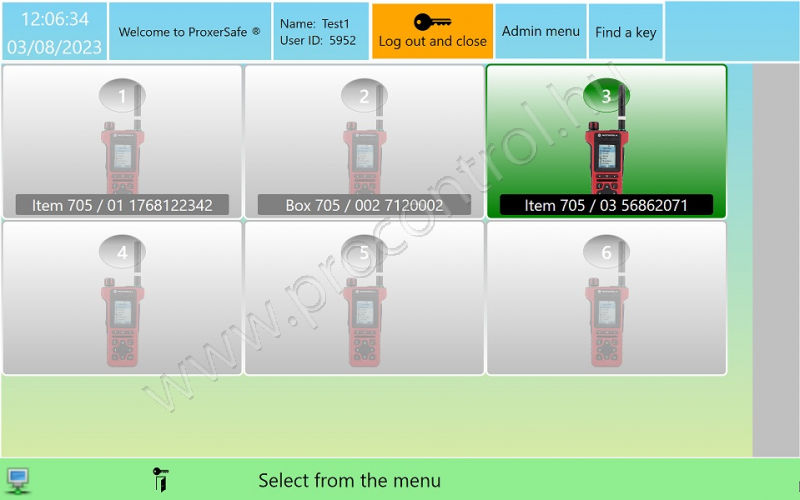 12:06:34
03/08/2023

Welcome to ProxerSafe ®

Name: Test1
User ID: 5952

Log out and close

Admin menu

Find a key

1
Item 705 / 01 1768122342

2
Box 705 / 002 7120002

3
Item 705 / 03 56862071

4

5

6

www.procontrol.hu

Select from the menu